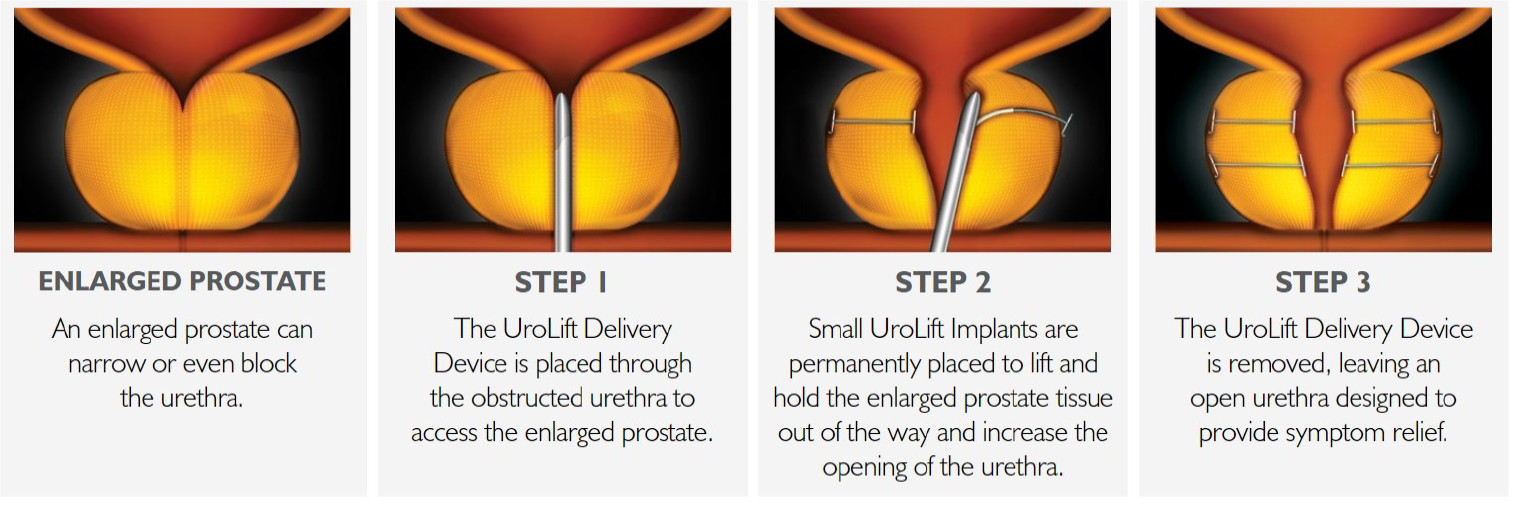 ENLARGED PROSTATE

An enlarged prostate can narrow or even block the urethra.

STEP 1

The UroLift Delivery Device is placed through the obstructed urethra to access the enlarged prostate.

STEP 2

Small UroLift Implants are permanently placed to lift and hold the enlarged prostate tissue out of the way and increase the opening of the urethra.

STEP 3

The UroLift Delivery Device is removed, leaving an open urethra designed to provide symptom relief.